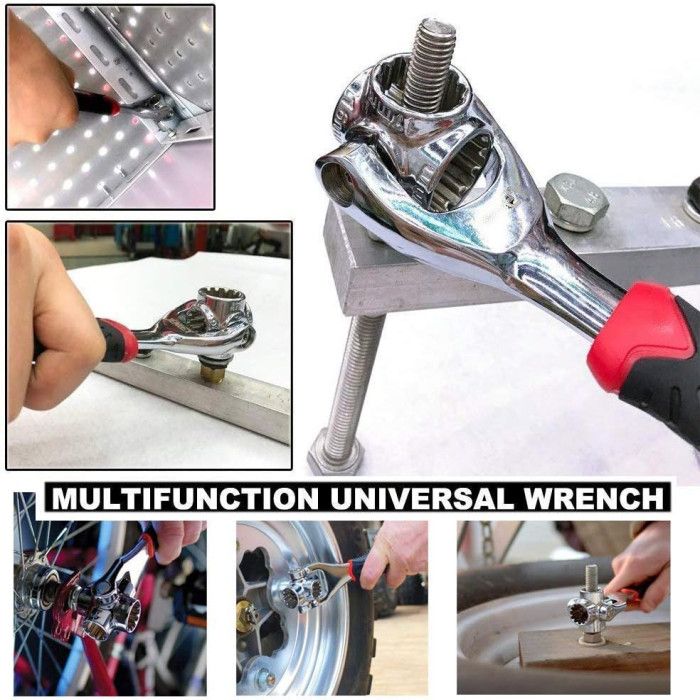 MULTIFUNCTION UNIVERSAL WRENCH